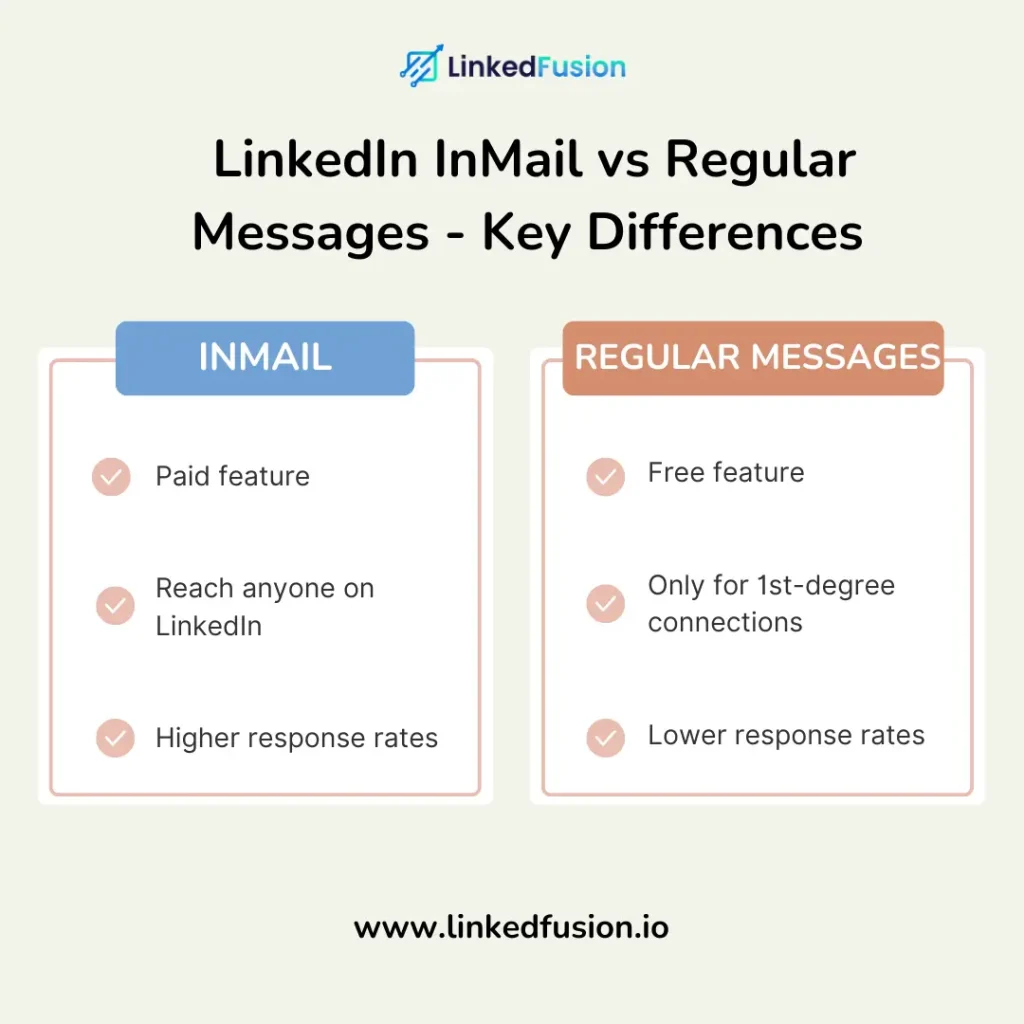 LinkedFusion

LinkedIn InMail vs Regular Messages - Key Differences

INMAIL

Paid feature

Reach anyone on LinkedIn

Higher response rates

REGULAR MESSAGES

Free feature

Only for 1st-degree connections

Lower response rates

www.linkedfusion.io